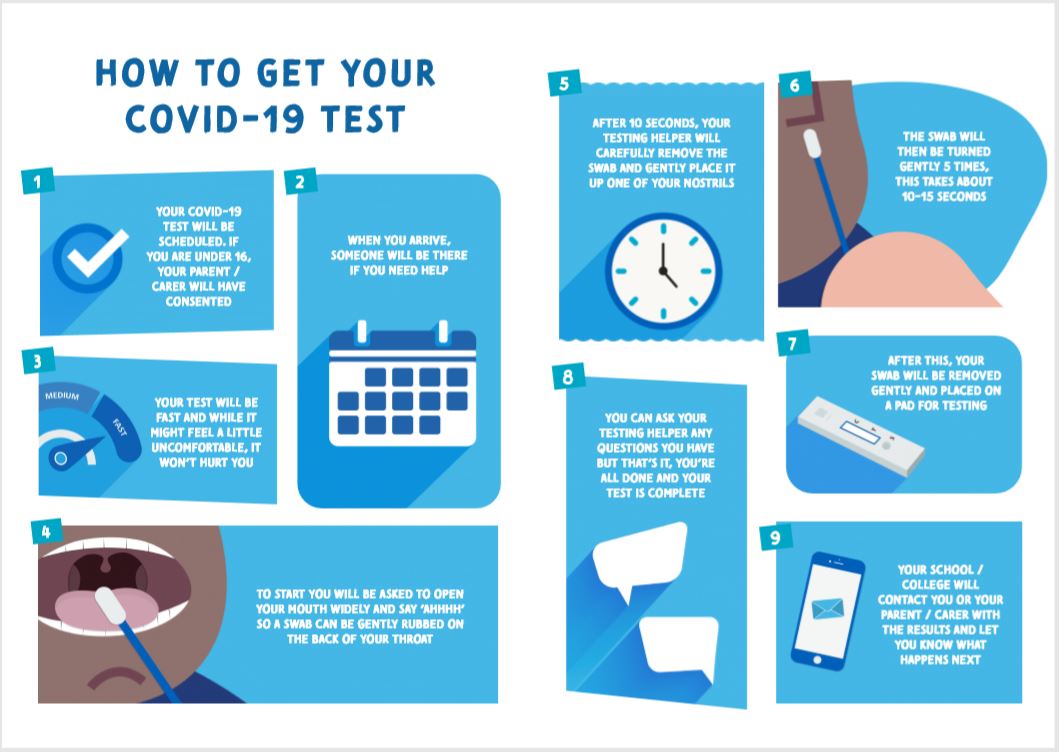 HOW TO GET YOUR COVID-19 TEST

1

YOUR COVID-19 TEST WILL BE SCHEDULED. IF YOU ARE UNDER 16, YOUR PARENT / CARER WILL HAVE CONSENTED

2

WHEN YOU ARRIVE, SOMEONE WILL BE THERE IF YOU NEED HELP

3

MEDIUM

FAST

YOUR TEST WILL BE FAST AND WHILE IT MIGHT FEEL A LITTLE UNCOMFORTABLE, IT WON'T HURT YOU

4

TO START YOU WILL BE ASKED TO OPEN YOUR MOUTH WIDELY AND SAY 'AHHHH' SO A SWAB CAN BE GENTLY RUBBED ON THE BACK OF YOUR THROAT

5

AFTER 10 SECONDS, YOUR TESTING HELPER WILL CAREFULLY REMOVE THE SWAB AND GENTLY PLACE IT UP ONE OF YOUR NOSTRILS

6

THE SWAB WILL THEN BE TURNED GENTLY 5 TIMES, THIS TAKES ABOUT 10-15 SECONDS

7

AFTER THIS, YOUR SWAB WILL BE REMOVED GENTLY AND PLACED ON A PAD FOR TESTING

8

YOU CAN ASK YOUR TESTING HELPER ANY QUESTIONS YOU HAVE BUT THAT'S IT, YOU'RE ALL DONE AND YOUR TEST IS COMPLETE

9

YOUR SCHOOL / COLLEGE WILL CONTACT YOU OR YOUR PARENT / CARER WITH THE RESULTS AND LET YOU KNOW WHAT HAPPENS NEXT